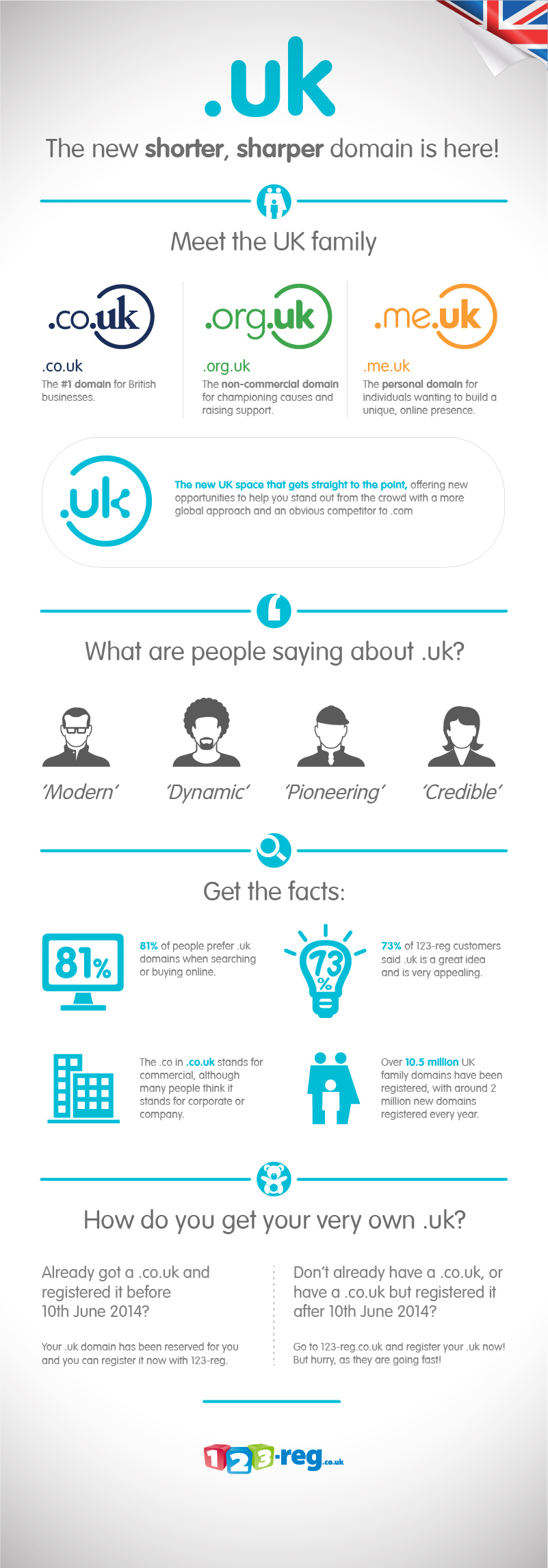 .uk

The new shorter, sharper domain is here!

Meet the UK family

.co.uk

.co.uk
The #1 domain for British businesses.

.org.uk

.org.uk
The non-commercial domain for championing causes and raising support.

.me.uk

.me.uk
The personal domain for individuals wanting to build a unique, online presence.

.uk

The new UK space that gets straight to the point, offering new opportunities to help you stand out from the crowd with a more global approach and an obvious competitor to .com

What are people saying about .uk?

'Modern'

'Dynamic'

'Pioneering'

'Credible'

Get the facts:

81%

81% of people prefer .uk domains when searching or buying online.

73%

73% of 123-reg customers said .uk is a great idea and is very appealing.

The .co in .co.uk stands for commercial, although many people think it stands for corporate or company.

Over 10.5 million UK family domains have been registered, with around 2 million new domains registered every year.

How do you get your very own .uk?

Already got a .co.uk and registered it before 10th June 2014?

Your .uk domain has been reserved for you and you can register it now with 123-reg.

Don't already have a .co.uk, or have a .co.uk but registered it after 10th June 2014?

Go to 123-reg.co.uk and register your .uk now! But hurry, as they are going fast!

123-reg.co.uk