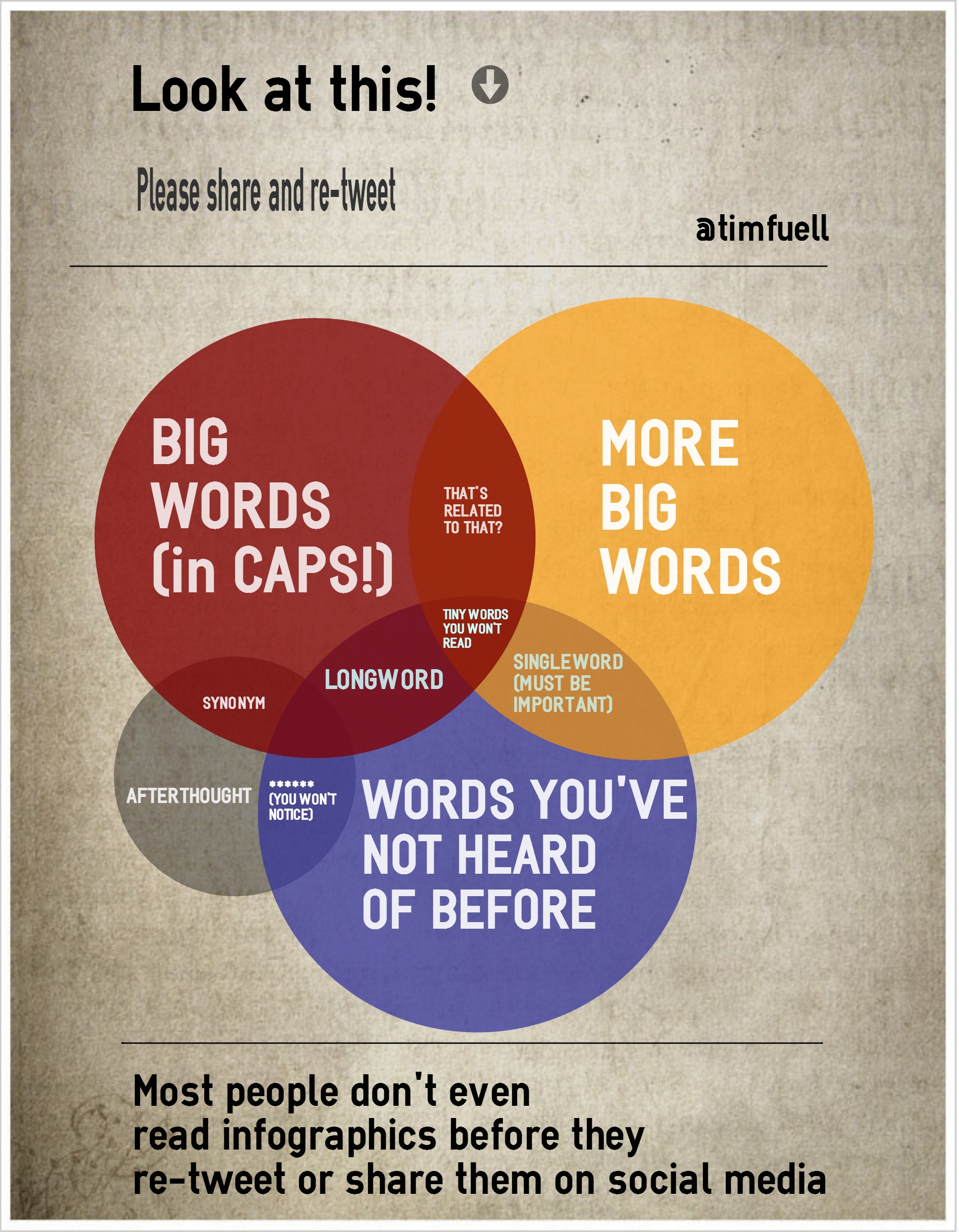 Look at this!

Please share and re-tweet

@timfuell

BIG WORDS (in CAPS!)

THAT'S RELATED TO THAT?

MORE BIG WORDS

TINY WORDS YOU WON'T READ

LONGWORD

SINGLEWORD (MUST BE IMPORTANT)

SYNONYM

AFTERTHOUGHT

****** (YOU WON'T NOTICE)

WORDS YOU'VE NOT HEARD OF BEFORE

Most people don't even read infographics before they re-tweet or share them on social media