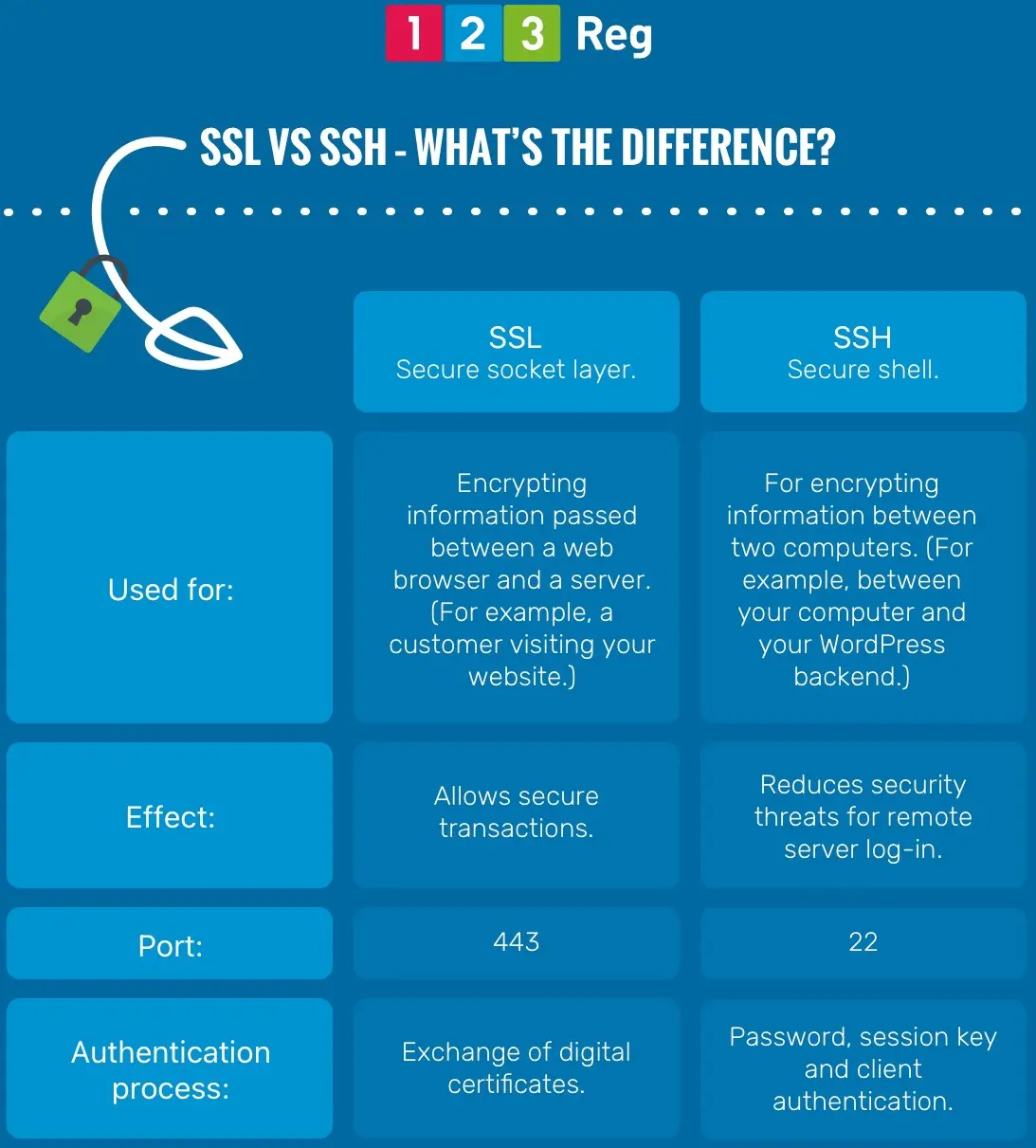 1 2 3 Reg

SSL VS SSH - WHAT'S THE DIFFERENCE?

| | SSL Secure socket layer. | SSH Secure shell. |
|---|---|---|
| Used for: | Encrypting information passed between a web browser and a server. (For example, a customer visiting your website.) | For encrypting information between two computers. (For example, between your computer and your WordPress backend.) |
| Effect: | Allows secure transactions. | Reduces security threats for remote server log-in. |
| Port: | 443 | 22 |
| Authentication process: | Exchange of digital certificates. | Password, session key and client authentication. |