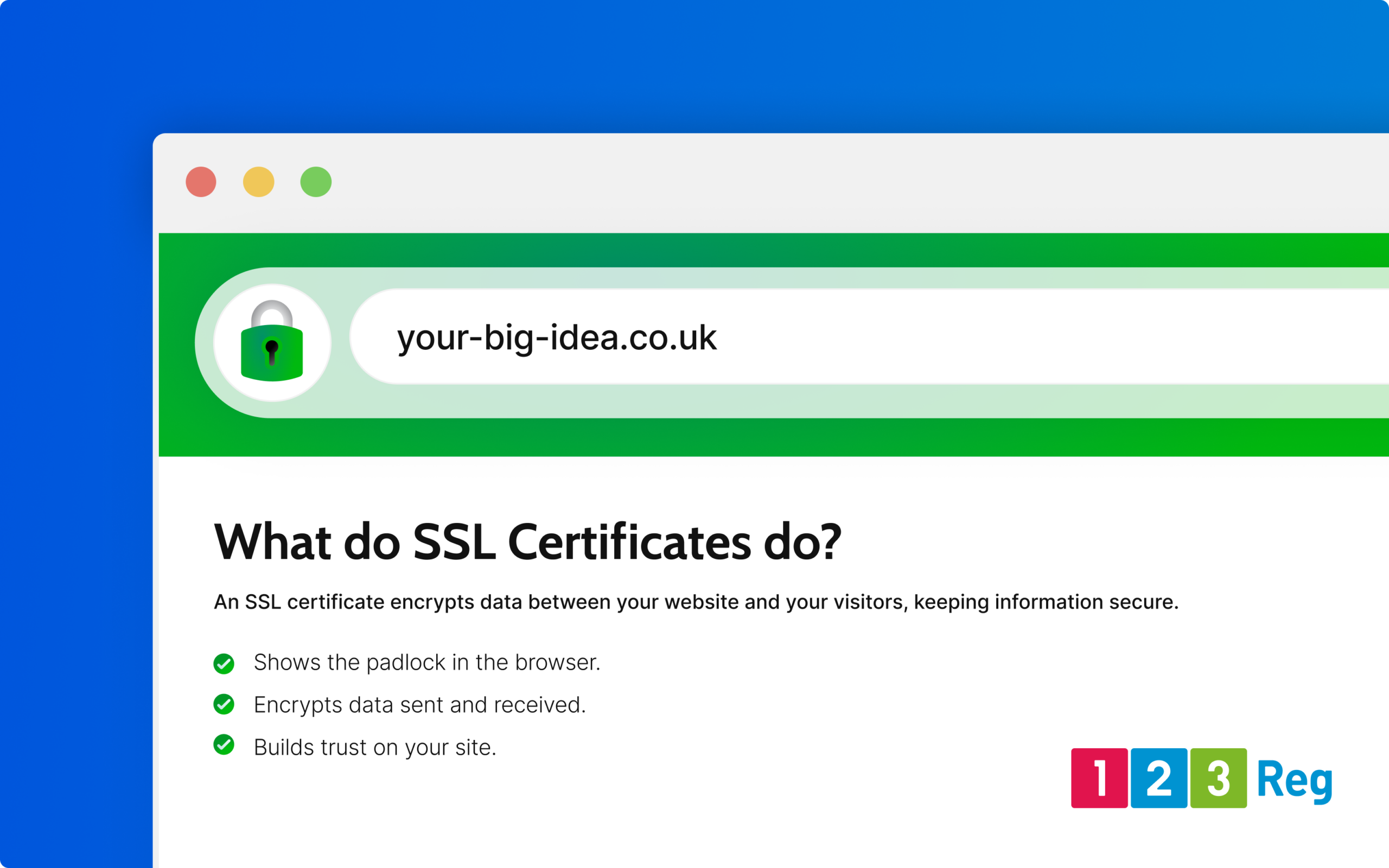 your-big-idea.co.uk

What do SSL Certificates do?

An SSL certificate encrypts data between your website and your visitors, keeping information secure.

Shows the padlock in the browser.

Encrypts data sent and received.

Builds trust on your site.

1 2 3 Reg