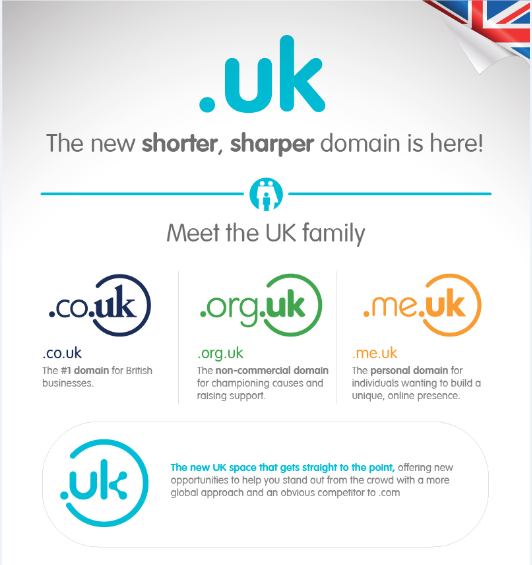 .uk

The new shorter, sharper domain is here!

Meet the UK family

.co.uk

.co.uk
The #1 domain for British businesses.

.org.uk

.org.uk
The non-commercial domain for championing causes and raising support.

.me.uk

.me.uk
The personal domain for individuals wanting to build a unique, online presence.

.uk

The new UK space that gets straight to the point, offering new opportunities to help you stand out from the crowd with a more global approach and an obvious competitor to .com