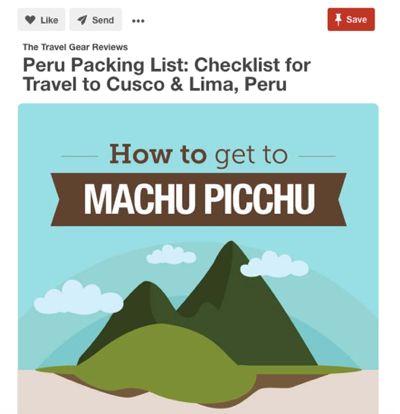 Like Send ••• Save

The Travel Gear Reviews

Peru Packing List: Checklist for Travel to Cusco & Lima, Peru

How to get to

MACHU PICCHU