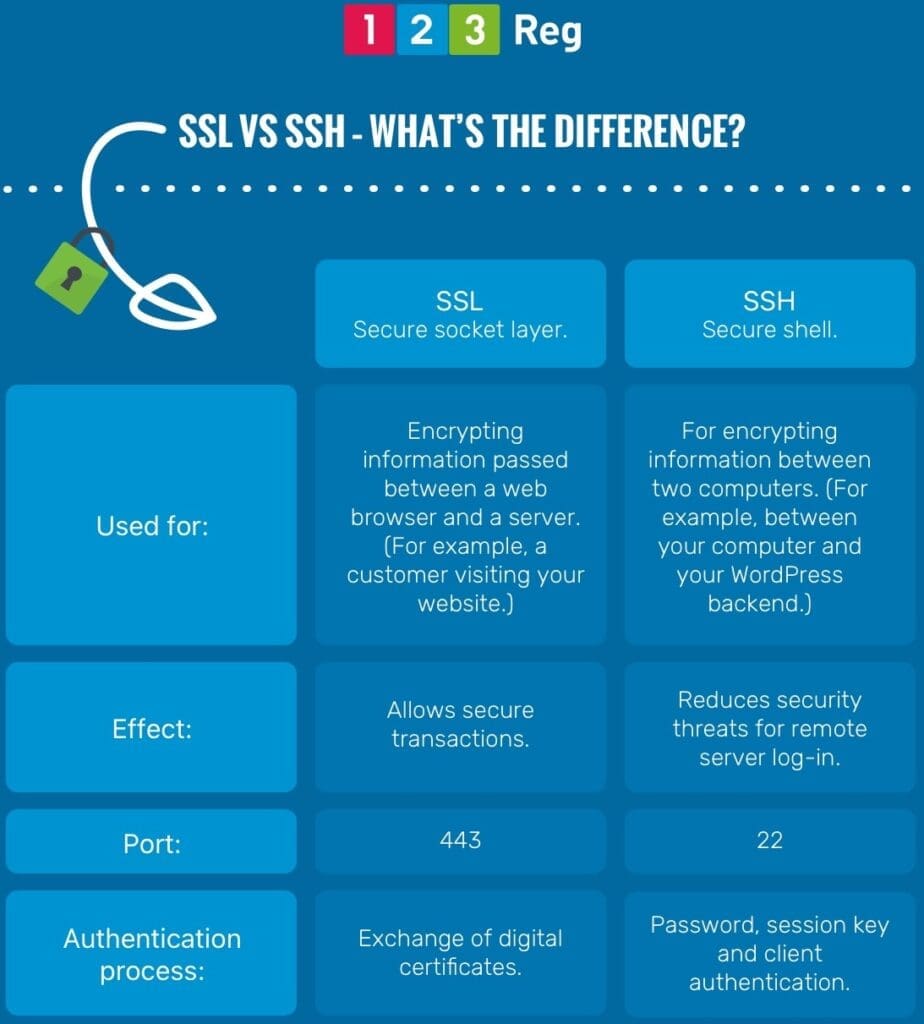 1 2 3 Reg

SSL VS SSH - WHAT'S THE DIFFERENCE?

| | SSL Secure socket layer. | SSH Secure shell. |
|---|---|---|
| Used for: | Encrypting information passed between a web browser and a server. (For example, a customer visiting your website.) | For encrypting information between two computers. (For example, between your computer and your WordPress backend.) |
| Effect: | Allows secure transactions. | Reduces security threats for remote server log-in. |
| Port: | 443 | 22 |
| Authentication process: | Exchange of digital certificates. | Password, session key and client authentication. |